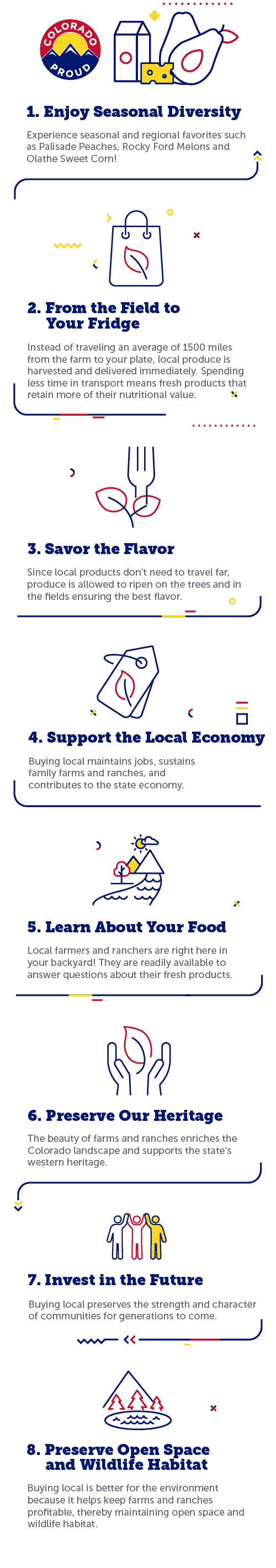 COLORADO PROUD

1. Enjoy Seasonal Diversity

Experience seasonal and regional favorites such as Palisade Peaches, Rocky Ford Melons and Olathe Sweet Corn!

2. From the Field to Your Fridge

Instead of traveling an average of 1500 miles from the farm to your plate, local produce is harvested and delivered immediately. Spending less time in transport means fresh products that retain more of their nutritional value.

3. Savor the Flavor

Since local products don't need to travel far, produce is allowed to ripen on the trees and in the fields ensuring the best flavor.

4. Support the Local Economy

Buying local maintains jobs, sustains family farms and ranches, and contributes to the state economy.

5. Learn About Your Food

Local farmers and ranchers are right here in your backyard! They are readily available to answer questions about their fresh products.

6. Preserve Our Heritage

The beauty of farms and ranches enriches the Colorado landscape and supports the state's western heritage.

7. Invest in the Future

Buying local preserves the strength and character of communities for generations to come.

8. Preserve Open Space and Wildlife Habitat

Buying local is better for the environment because it helps keep farms and ranches profitable, thereby maintaining open space and wildlife habitat.